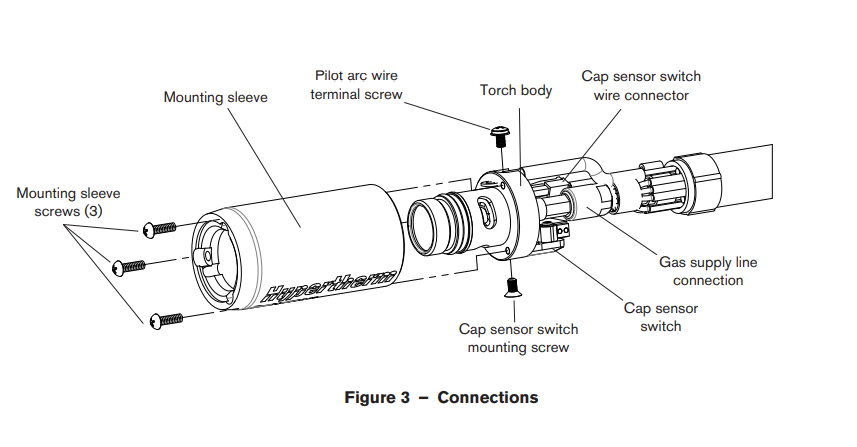 Mounting sleeve

Pilot arc wire terminal screw

Torch body

Cap sensor switch wire connector

Mounting sleeve screws (3)

Hypertherm

Gas supply line connection

Cap sensor switch

Cap sensor switch mounting screw

Figure 3 – Connections